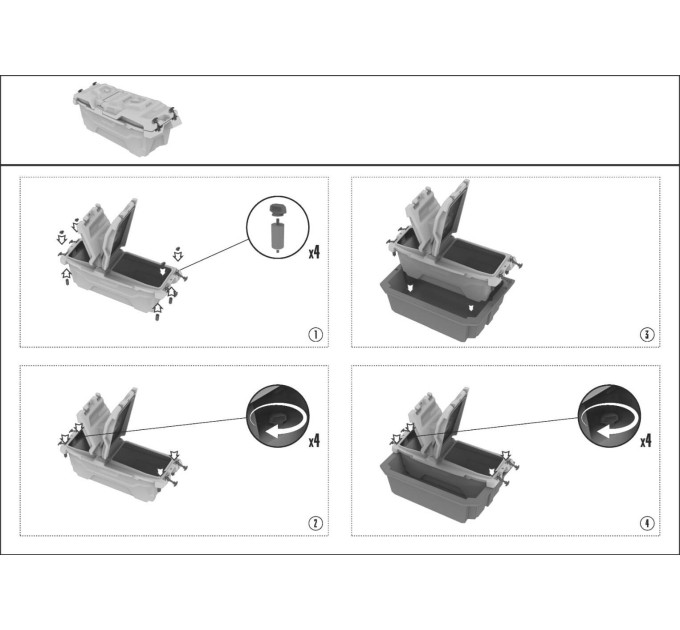 x4

1

3

x4

2

x4

4