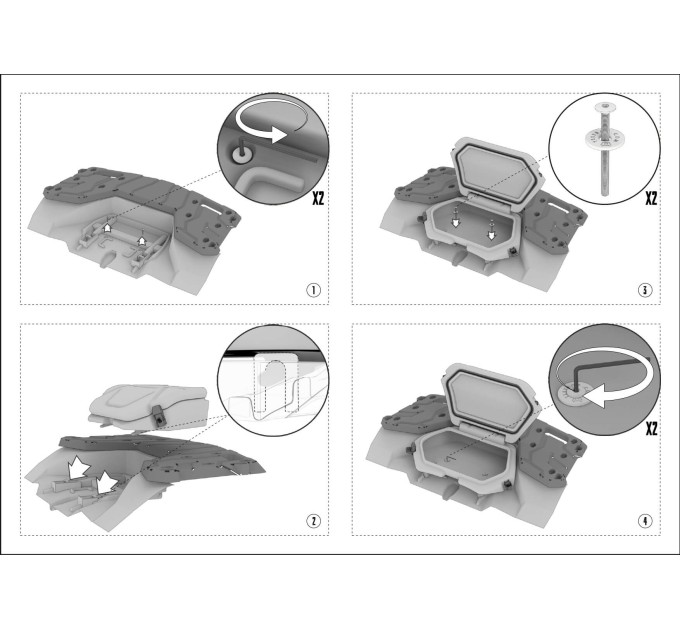 X2

1

X2

3

2

X2

4